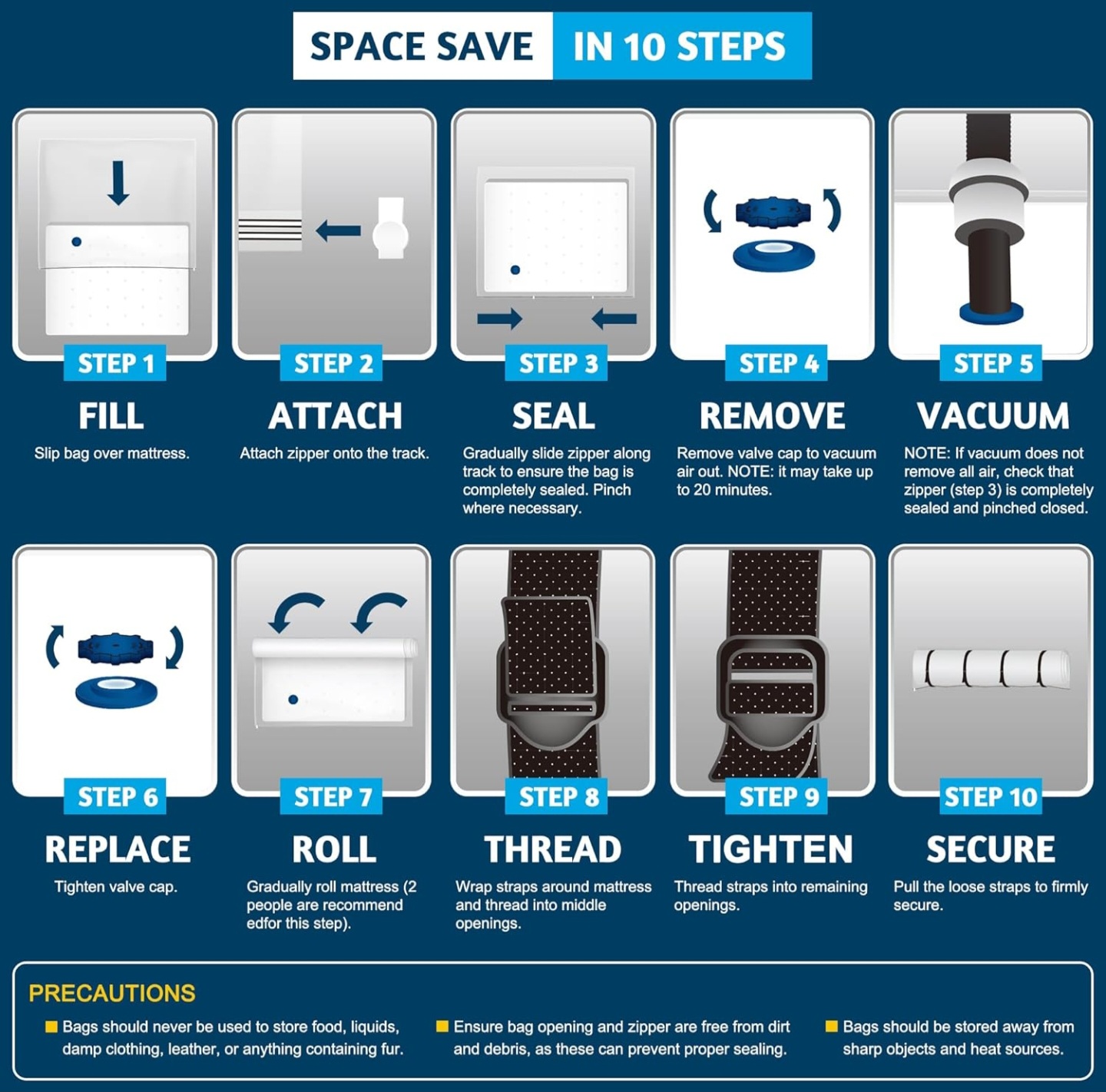 SPACE SAVE IN 10 STEPS

STEP 1
FILL
Slip bag over mattress.

STEP 2
ATTACH
Attach zipper onto the track.

STEP 3
SEAL
Gradually slide zipper along track to ensure the bag is completely sealed. Pinch where necessary.

STEP 4
REMOVE
Remove valve cap to vacuum air out. NOTE: it may take up to 20 minutes.

STEP 5
VACUUM
NOTE: If vacuum does not remove all air, check that zipper (step 3) is completely sealed and pinched closed.

STEP 6
REPLACE
Tighten valve cap.

STEP 7
ROLL
Gradually roll mattress (2 people are recommend edfor this step).

STEP 8
THREAD
Wrap straps around mattress and thread into middle openings.

STEP 9
TIGHTEN
Thread straps into remaining openings.

STEP 10
SECURE
Pull the loose straps to firmly secure.

PRECAUTIONS
Bags should never be used to store food, liquids, damp clothing, leather, or anything containing fur.
Ensure bag opening and zipper are free from dirt and debris, as these can prevent proper sealing.
Bags should be stored away from sharp objects and heat sources.