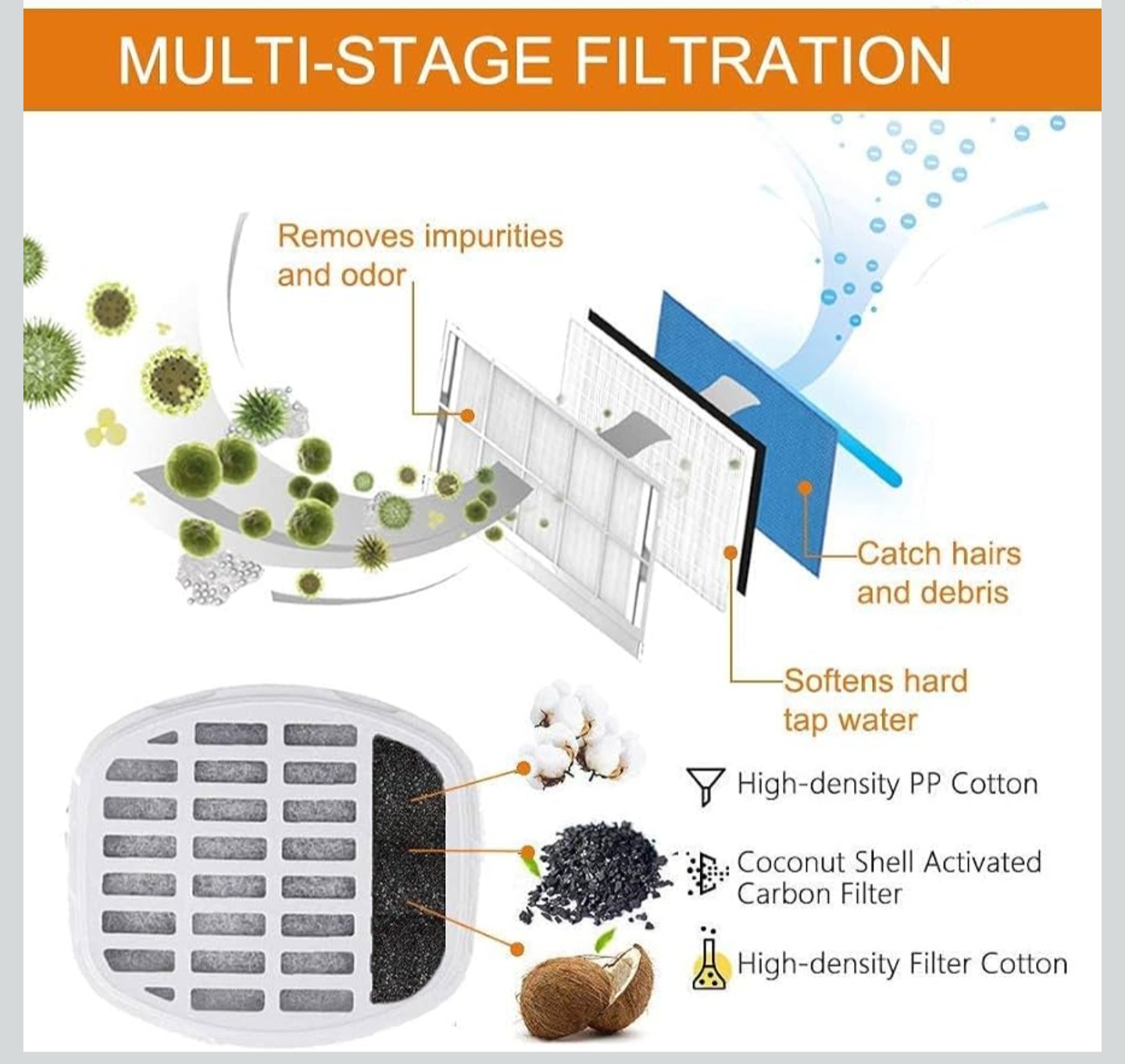 MULTI-STAGE FILTRATION

Removes impurities and odor

Catch hairs and debris

Softens hard tap water

High-density PP Cotton

Coconut Shell Activated Carbon Filter

High-density Filter Cotton