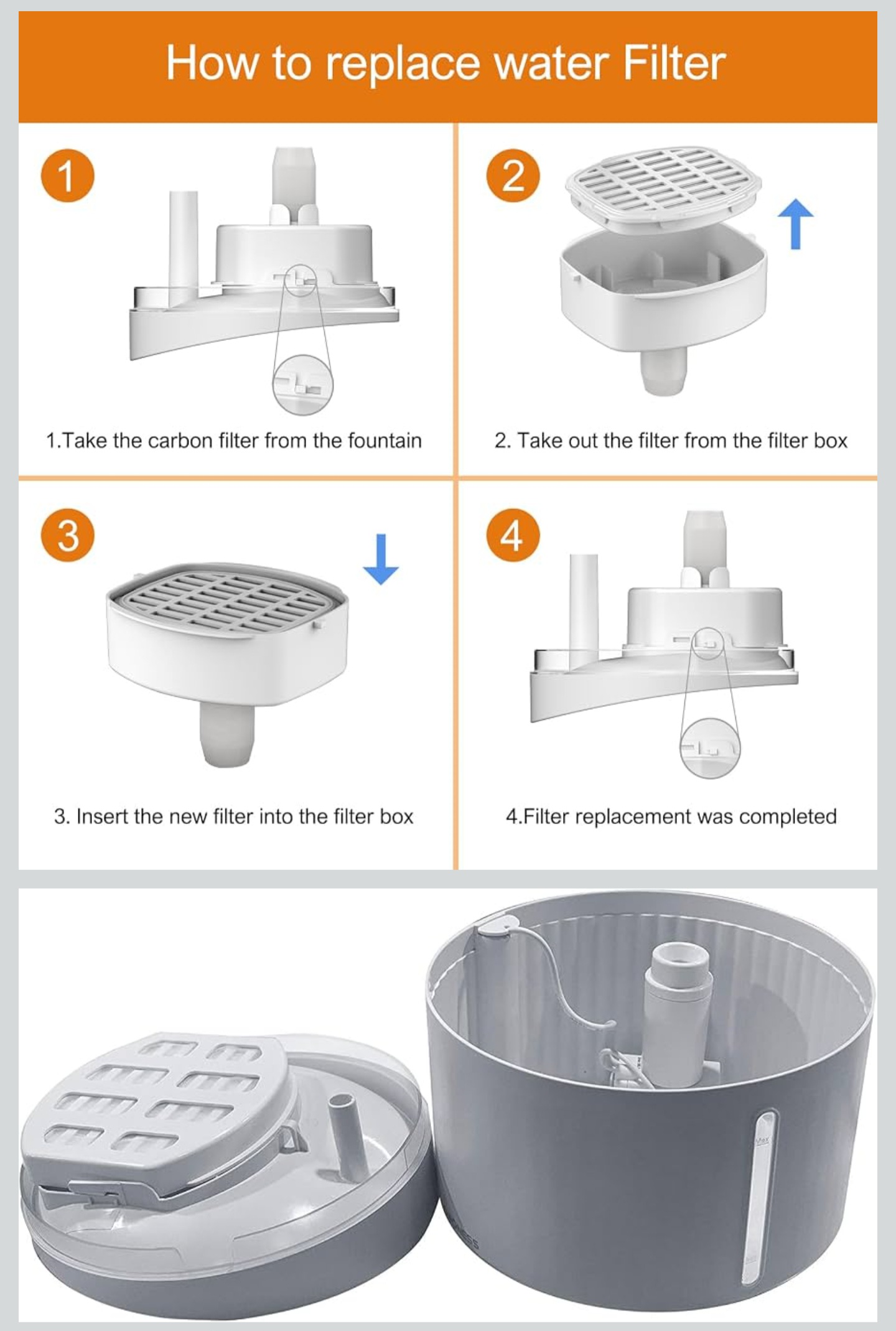 How to replace water Filter

1

1.Take the carbon filter from the fountain

2

2. Take out the filter from the filter box

3

3. Insert the new filter into the filter box

4

4.Filter replacement was completed

Max